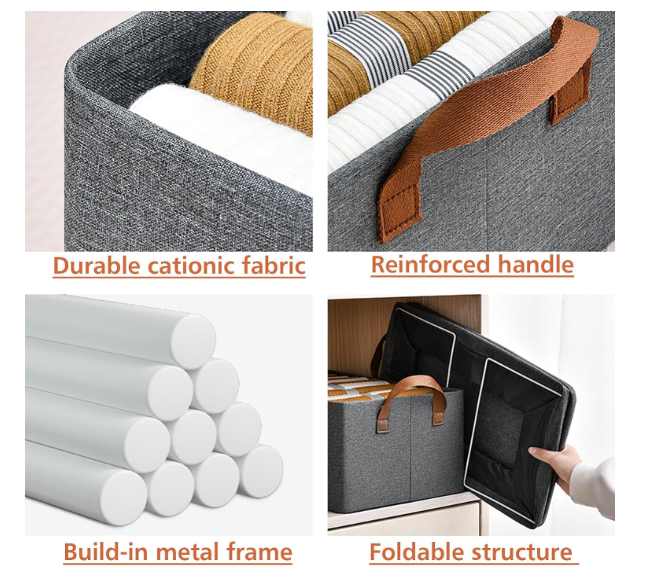 Durable cationic fabric

Reinforced handle

Build-in metal frame

Foldable structure