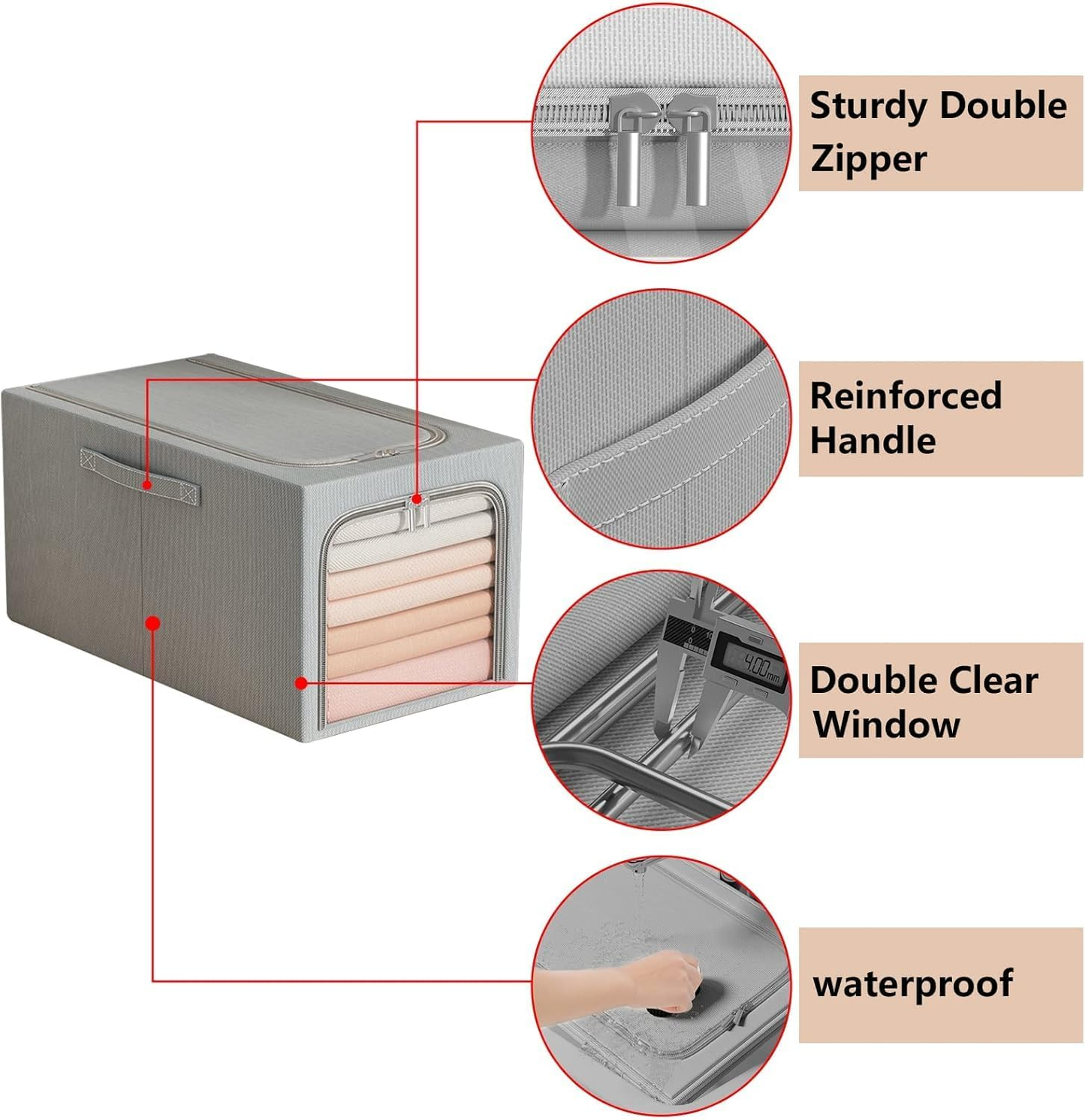 Sturdy Double Zipper

Reinforced Handle

4.00mm

Double Clear Window

waterproof