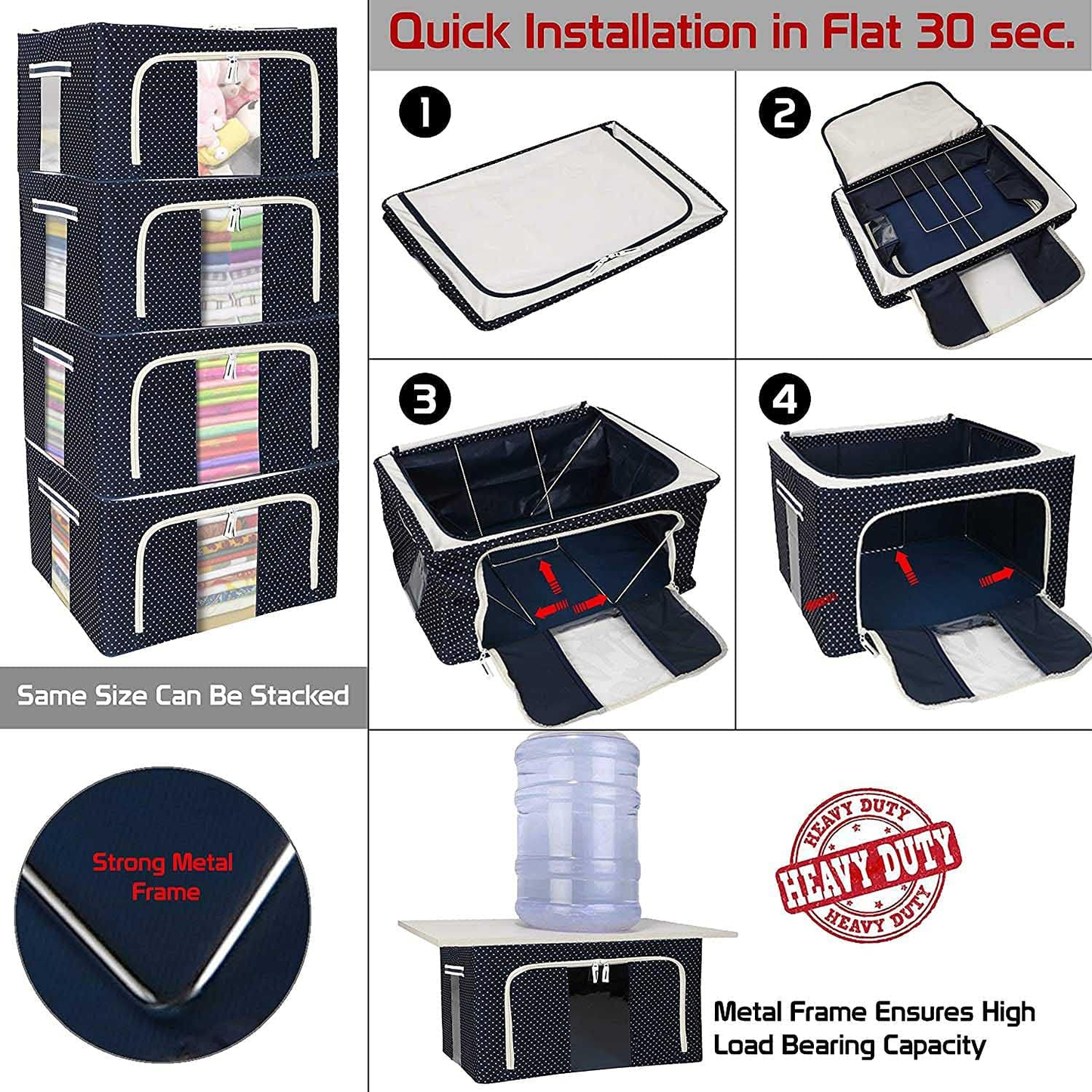 Quick Installation in Flat 30 sec.

1

2

3

4

Same Size Can Be Stacked

Strong Metal Frame

HEAVY DUTY
HEAVY DUTY
HEAVY DUTY

Metal Frame Ensures High Load Bearing Capacity