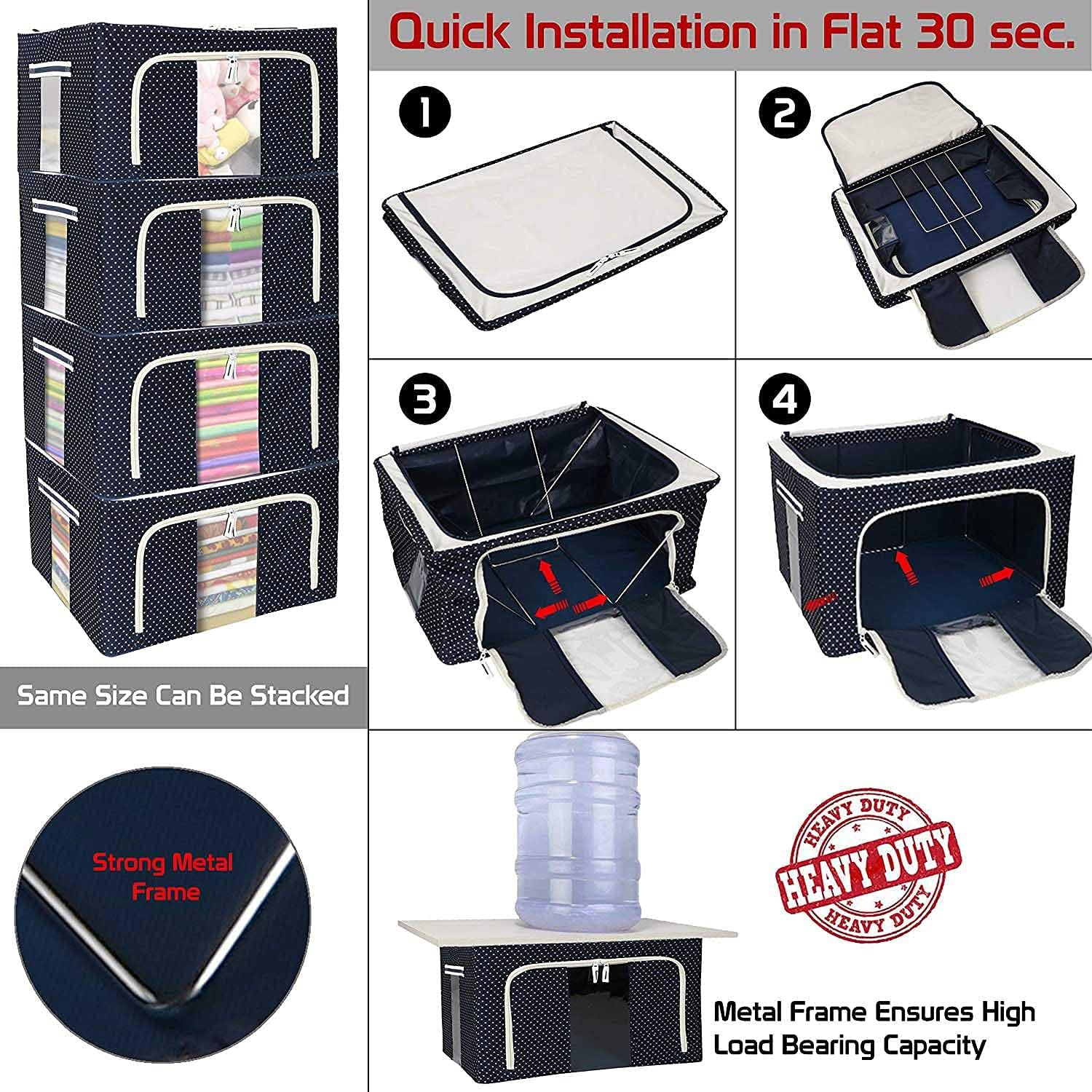 Quick Installation in Flat 30 sec.

1

2

3

4

Same Size Can Be Stacked

Strong Metal Frame

HEAVY DUTY
HEAVY DUTY
HEAVY DUTY

Metal Frame Ensures High Load Bearing Capacity