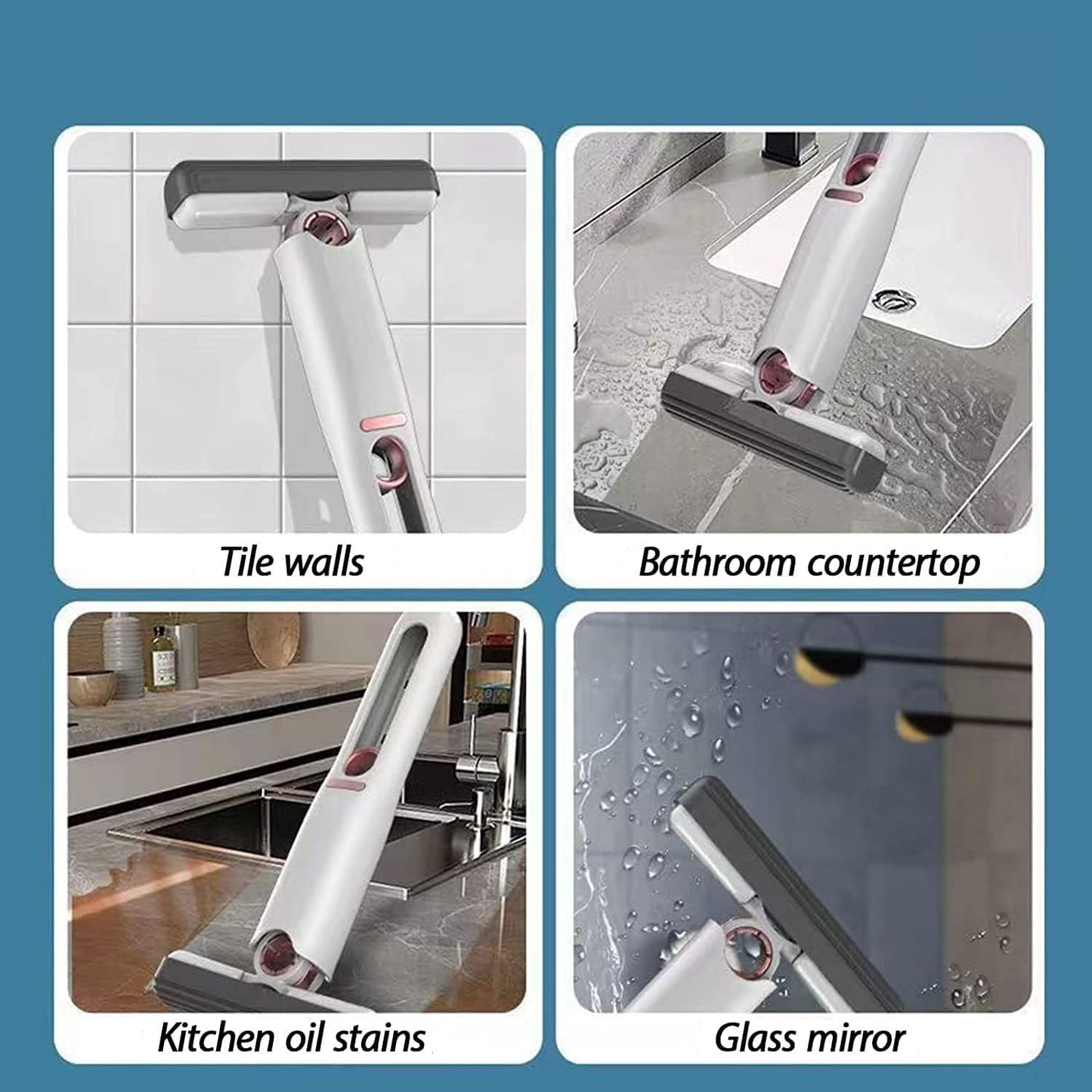 Tile walls

Bathroom countertop

Kitchen oil stains

Glass mirror