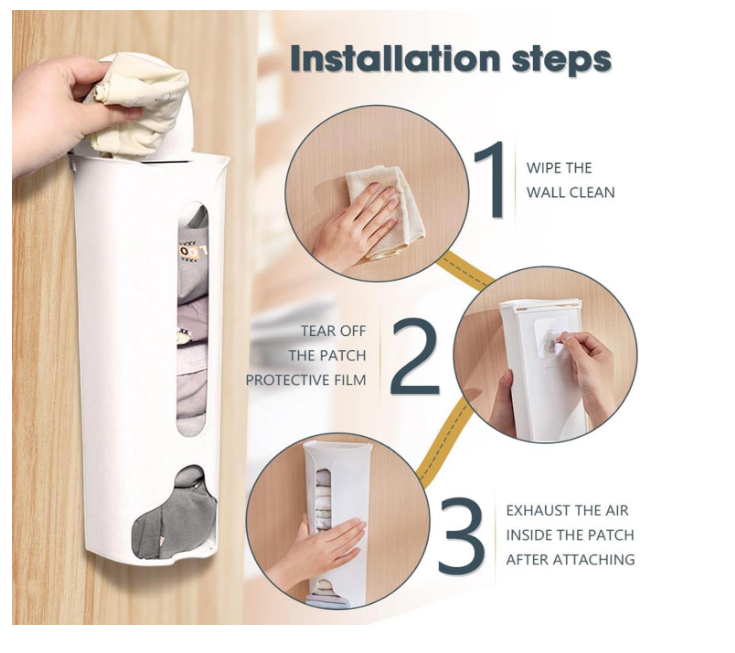 Installation steps

1 WIPE THE WALL CLEAN

TEAR OFF THE PATCH PROTECTIVE FILM 2

3 EXHAUST THE AIR INSIDE THE PATCH AFTER ATTACHING